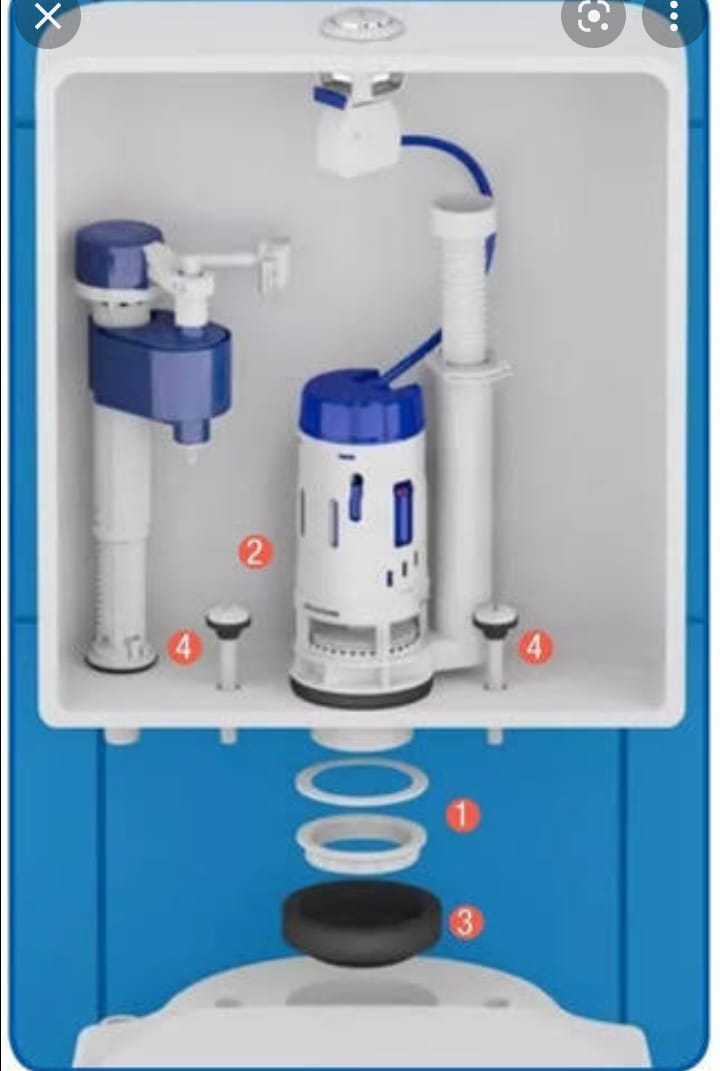 2
4
4
1
3